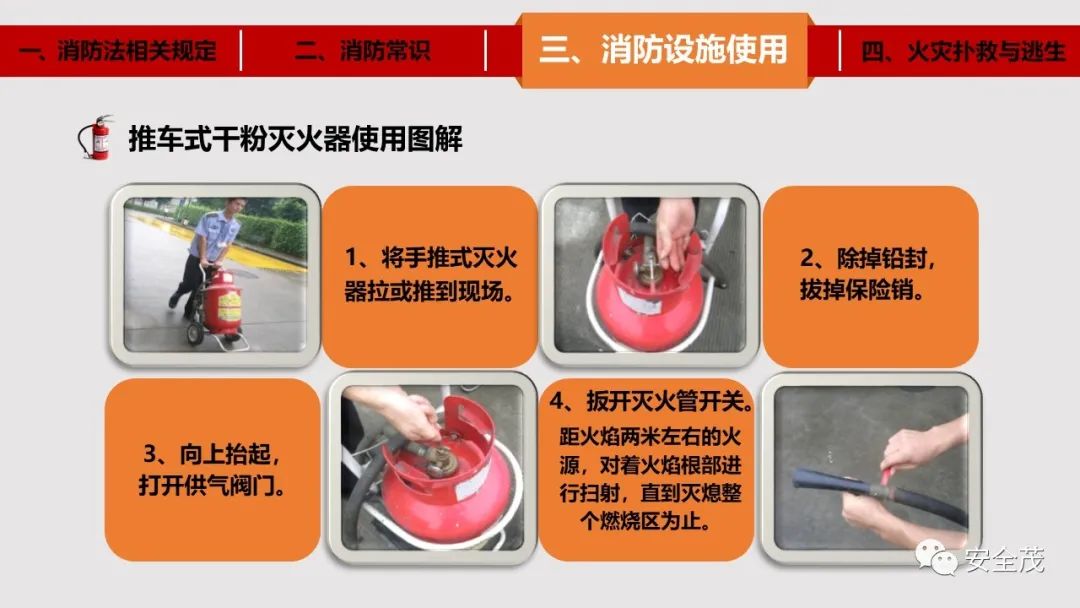 一、消防法相关规定

二、消防常识

三、消防设施使用

四、火灾扑救与逃生

推车式干粉灭火器使用图解

1、将手推式灭火器拉或推到现场。

2、除掉铅封，拔掉保险销。

3、向上抬起，打开供气阀门。

4、扳开灭火管开关。

距火焰两米左右的火源，对着火焰根部进行扫射，直到灭熄整个燃烧区为止。

安全茂